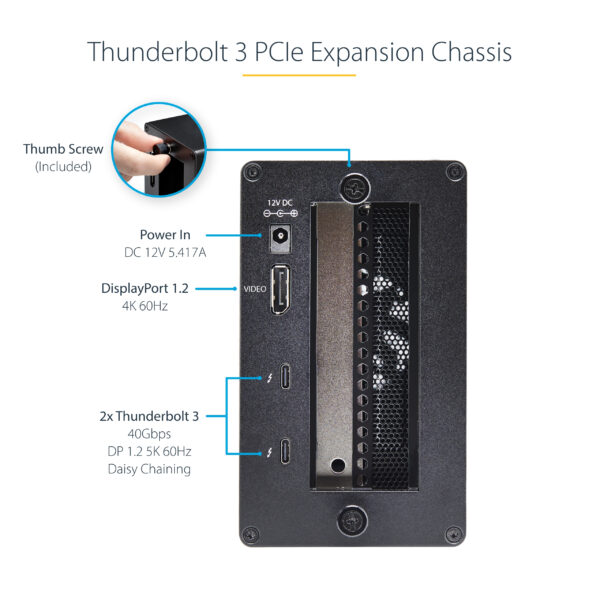 Thunderbolt 3 PCIe Expansion Chassis

Thumb Screw
(Included)

12V DC

Power In
DC 12V 5.417A

DisplayPort 1.2
4K 60Hz

VIDEO

2x Thunderbolt 3
40Gbps
DP 1.2 5K 60Hz
Daisy Chaining