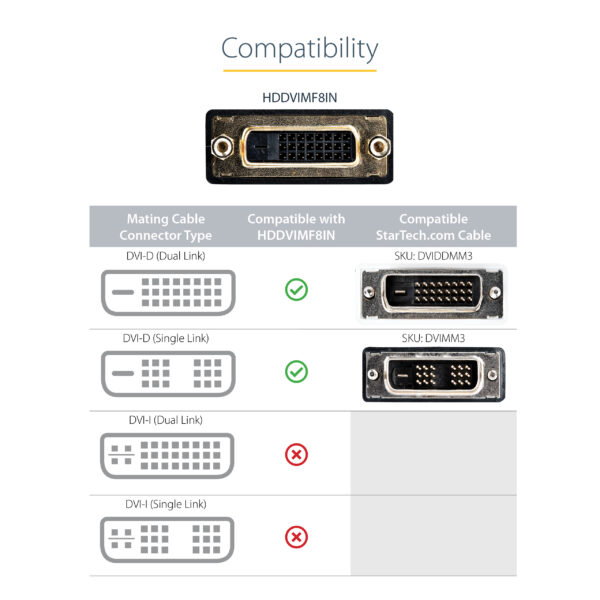 Compatibility

HDDVIMF8IN

| Mating Cable Connector Type | Compatible with HDDVIMF8IN | Compatible StarTech.com Cable |
|---|---|---|
| DVI-D (Dual Link) | | SKU: DVIDDMM3 |
| DVI-D (Single Link) | | SKU: DVIMM3 |
| DVI-I (Dual Link) | | |
| DVI-I (Single Link) | | |