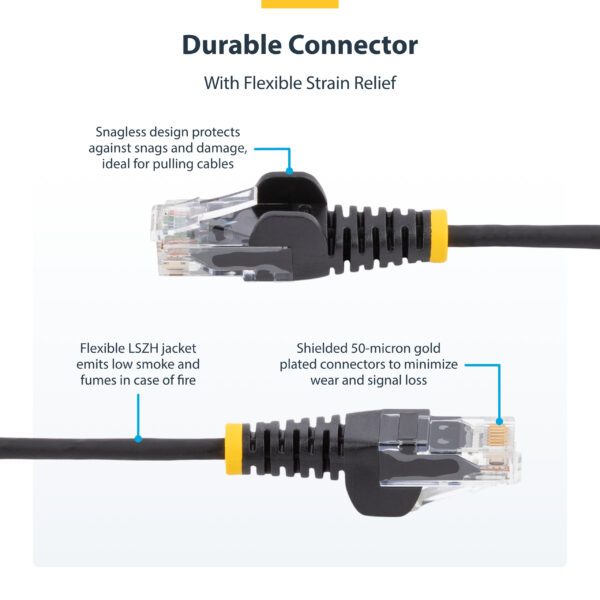 Durable Connector

With Flexible Strain Relief

Snagless design protects against snags and damage, ideal for pulling cables

Flexible LSZH jacket emits low smoke and fumes in case of fire

Shielded 50-micron gold plated connectors to minimize wear and signal loss