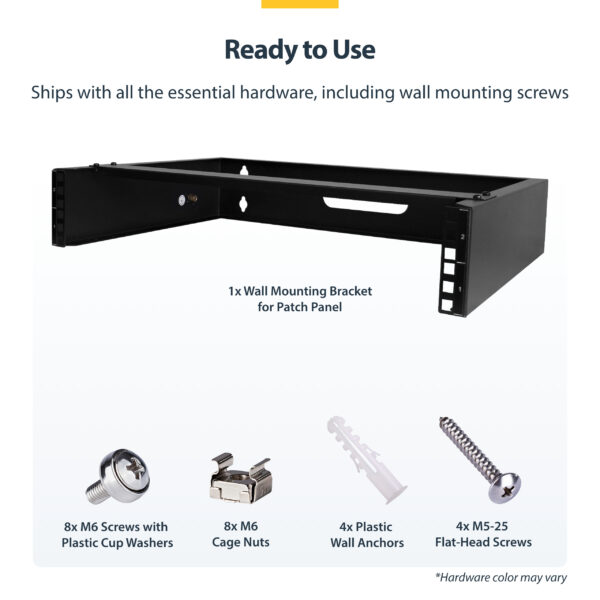 Ready to Use

Ships with all the essential hardware, including wall mounting screws

2

1

1x Wall Mounting Bracket for Patch Panel

8x M6 Screws with Plastic Cup Washers

8x M6 Cage Nuts

4x Plastic Wall Anchors

4x M5-25 Flat-Head Screws

*Hardware color may vary